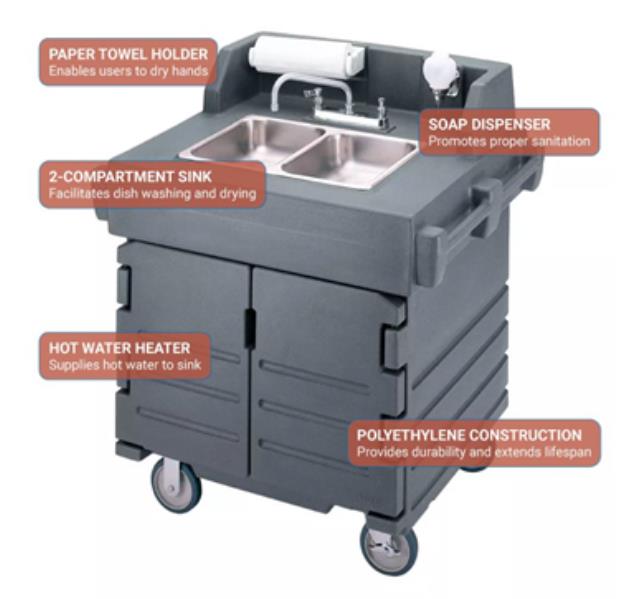 PAPER TOWEL HOLDER
Enables users to dry hands

SOAP DISPENSER
Promotes proper sanitation

2-COMPARTMENT SINK
Facilitates dish washing and drying

HOT WATER HEATER
Supplies hot water to sink

POLYETHYLENE CONSTRUCTION
Provides durability and extends lifespan