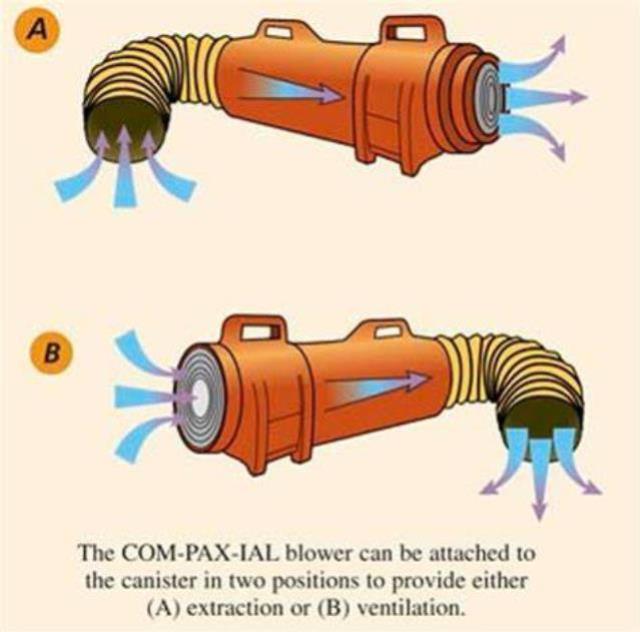 A

B

The COM-PAX-IAL blower can be attached to the canister in two positions to provide either (A) extraction or (B) ventilation.